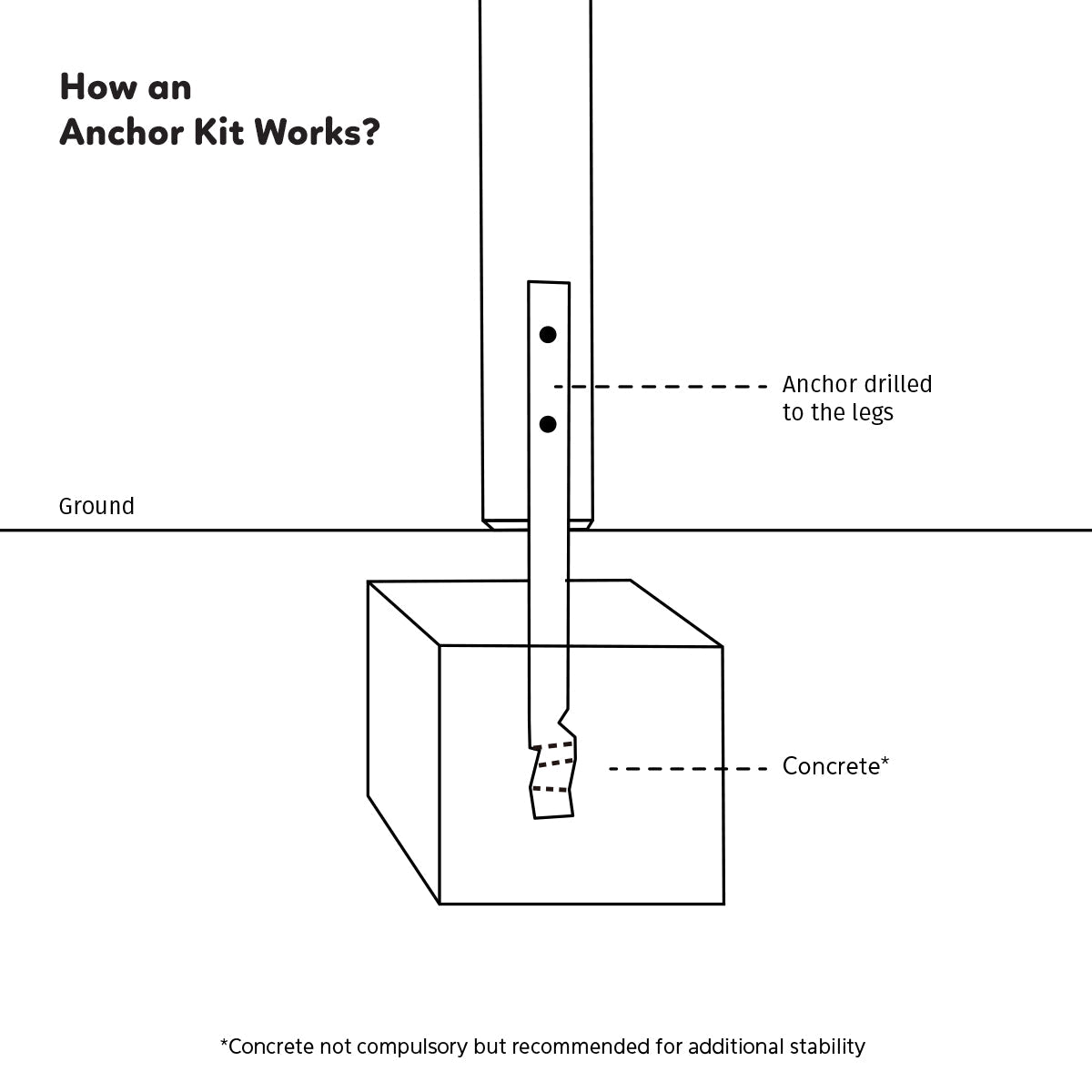 How an Anchor Kit Works?

Anchor drilled to the legs

Ground

Concrete*

*Concrete not compulsory but recommended for additional stability