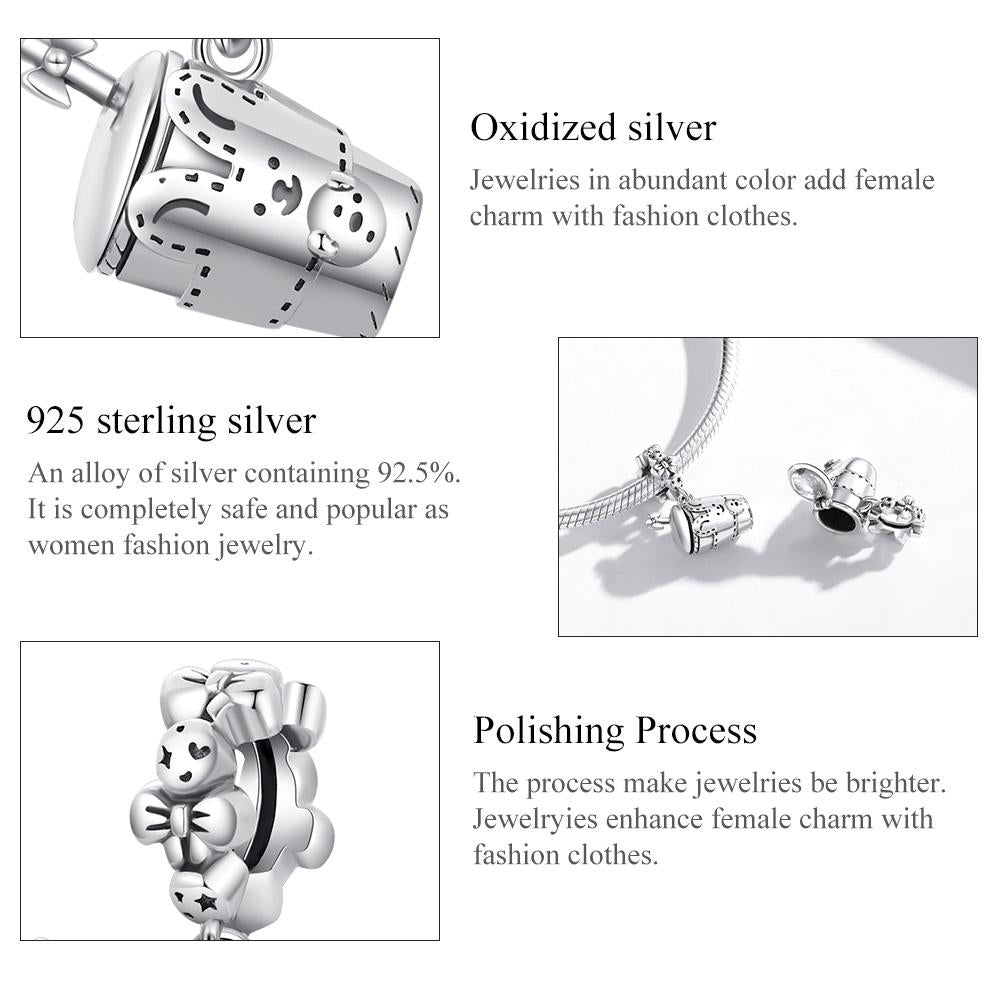 Oxidized silver

Jewelries in abundant color add female charm with fashion clothes.

925 sterling silver

An alloy of silver containing 92.5%. It is completely safe and popular as women fashion jewelry.

Polishing Process

The process make jewelries be brighter. Jewelryies enhance female charm with fashion clothes.